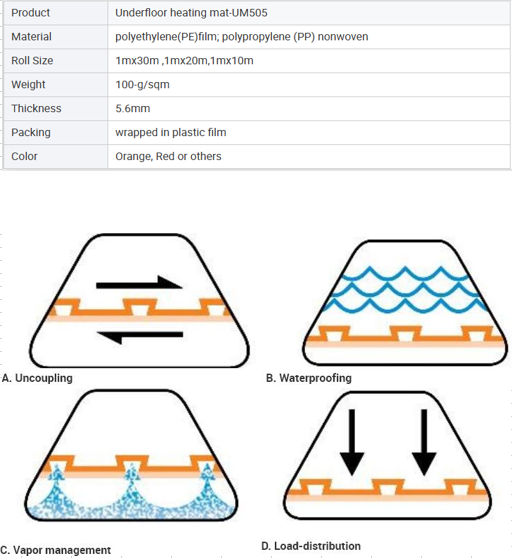 | Product | Underfloor heating mat-UM505 |
|---|---|
| Material | polyethylene(PE)film; polypropylene (PP) nonwoven |
| Roll Size | 1mx30m ,1mx20m,1mx10m |
| Weight | 100-g/sqm |
| Thickness | 5.6mm |
| Packing | wrapped in plastic film |
| Color | Orange, Red or others |

A. Uncoupling

B. Waterproofing

C. Vapor management

D. Load-distribution